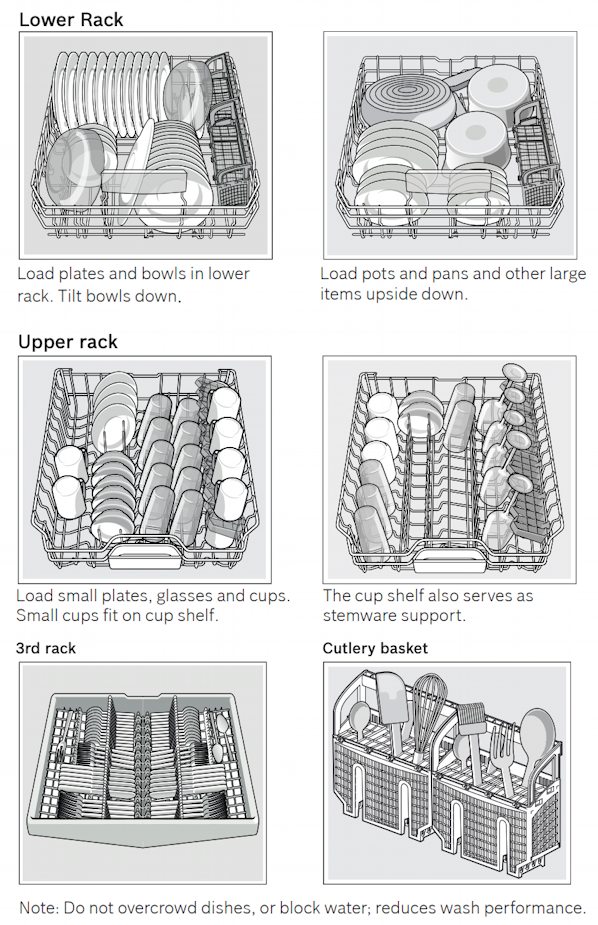 Lower Rack

Load plates and bowls in lower rack. Tilt bowls down.

Load pots and pans and other large items upside down.

Upper rack

Load small plates, glasses and cups. Small cups fit on cup shelf.

The cup shelf also serves as stemware support.

3rd rack

Cutlery basket

Note: Do not overcrowd dishes, or block water; reduces wash performance.