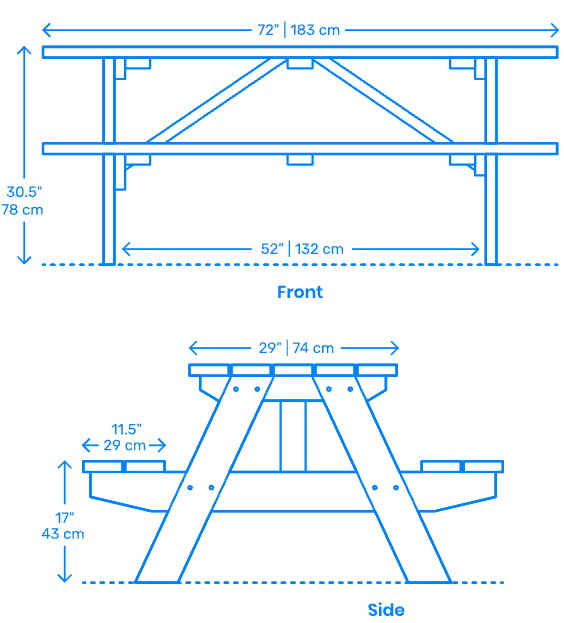 72" | 183 cm

30.5"
78 cm

52" | 132 cm

Front

29" | 74 cm

11.5"
29 cm

17"
43 cm

Side